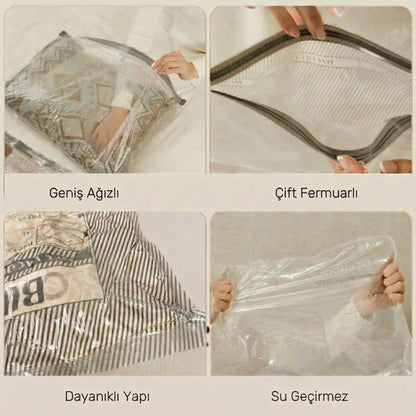 Geniş Ağızlı

Çift Fermuarlı

Dayanıklı Yapı

Su Geçirmez